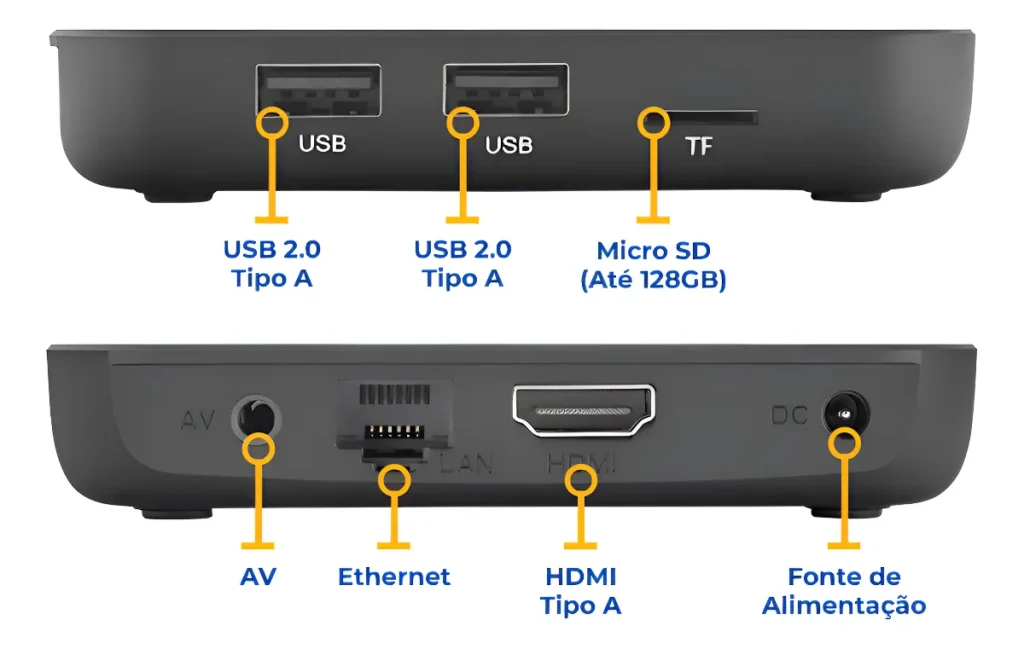 USB

USB

TF

USB 2.0
Tipo A

USB 2.0
Tipo A

Micro SD
(Até 128GB)

AV

LAN

HDMI

DC

AV

Ethernet

HDMI
Tipo A

Fonte de
Alimentação